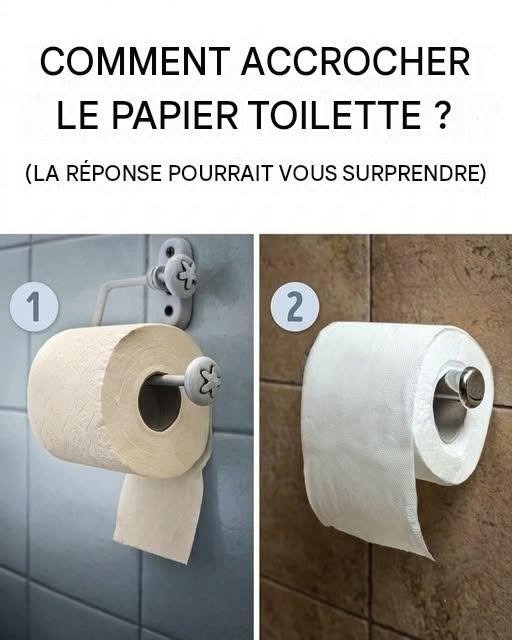 COMMENT ACCROCHER LE PAPIER TOILETTE ?

(LA RÉPONSE POURRAIT VOUS SURPRENDRE)

1

2